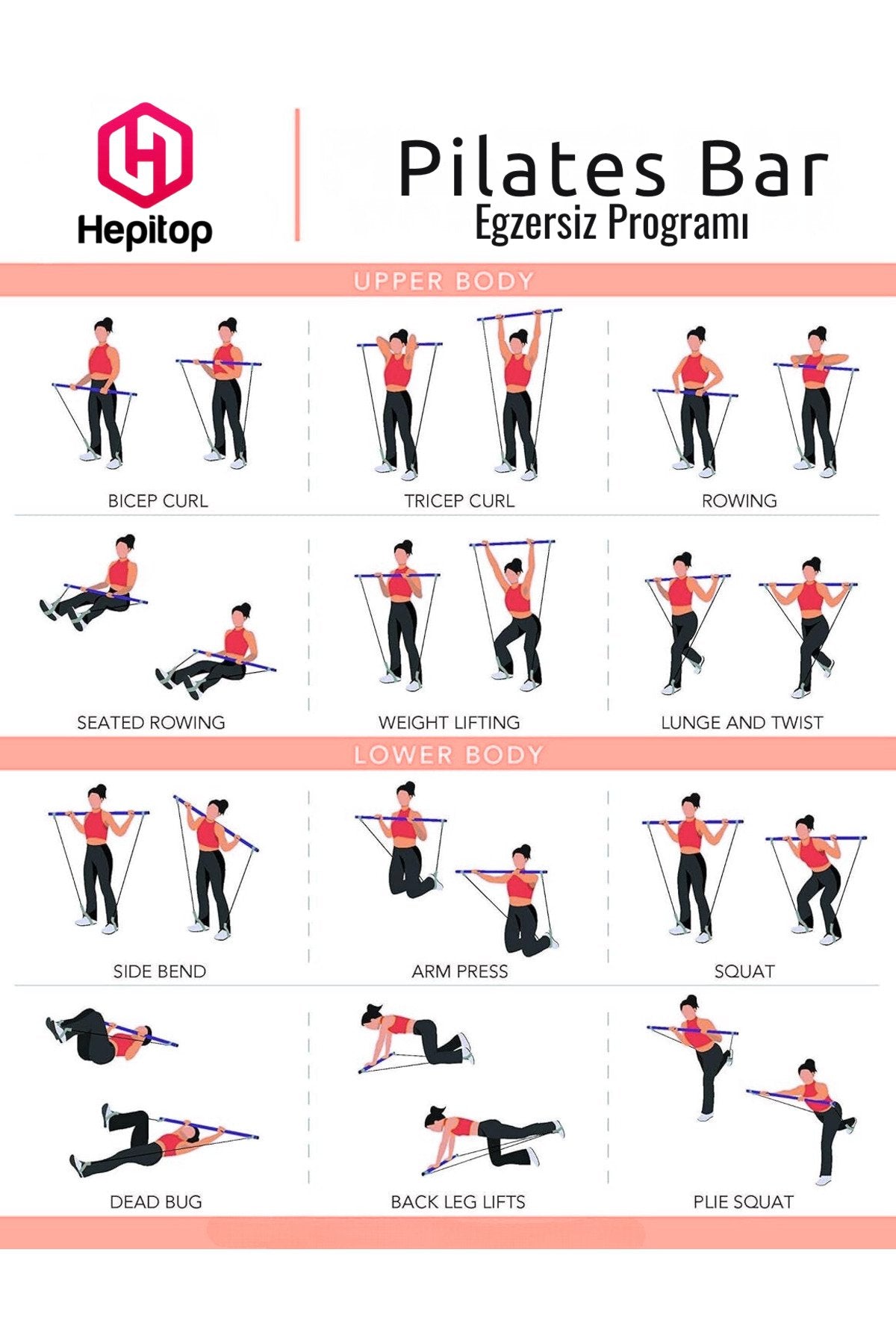 Hepitop

Pilates Bar
Egzersiz Programı

UPPER BODY

BICEP CURL

TRICEP CURL

ROWING

SEATED ROWING

WEIGHT LIFTING

LUNGE AND TWIST

LOWER BODY

SIDE BEND

ARM PRESS

SQUAT

DEAD BUG

BACK LEG LIFTS

PLIE SQUAT