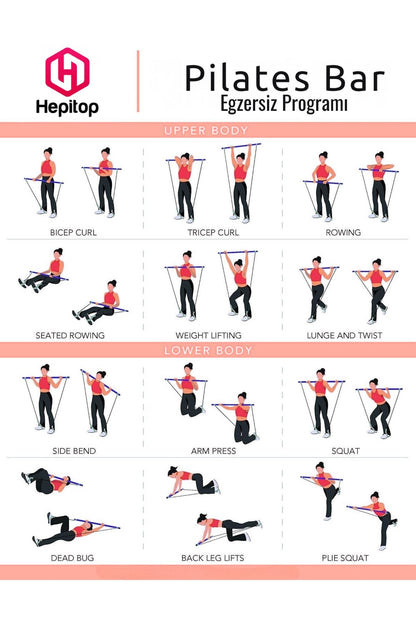 Hepitop

Pilates Bar
Egzersiz Programı

UPPER BODY

BICEP CURL

TRICEP CURL

ROWING

SEATED ROWING

WEIGHT LIFTING

LUNGE AND TWIST

LOWER BODY

SIDE BEND

ARM PRESS

SQUAT

DEAD BUG

BACK LEG LIFTS

PLIE SQUAT